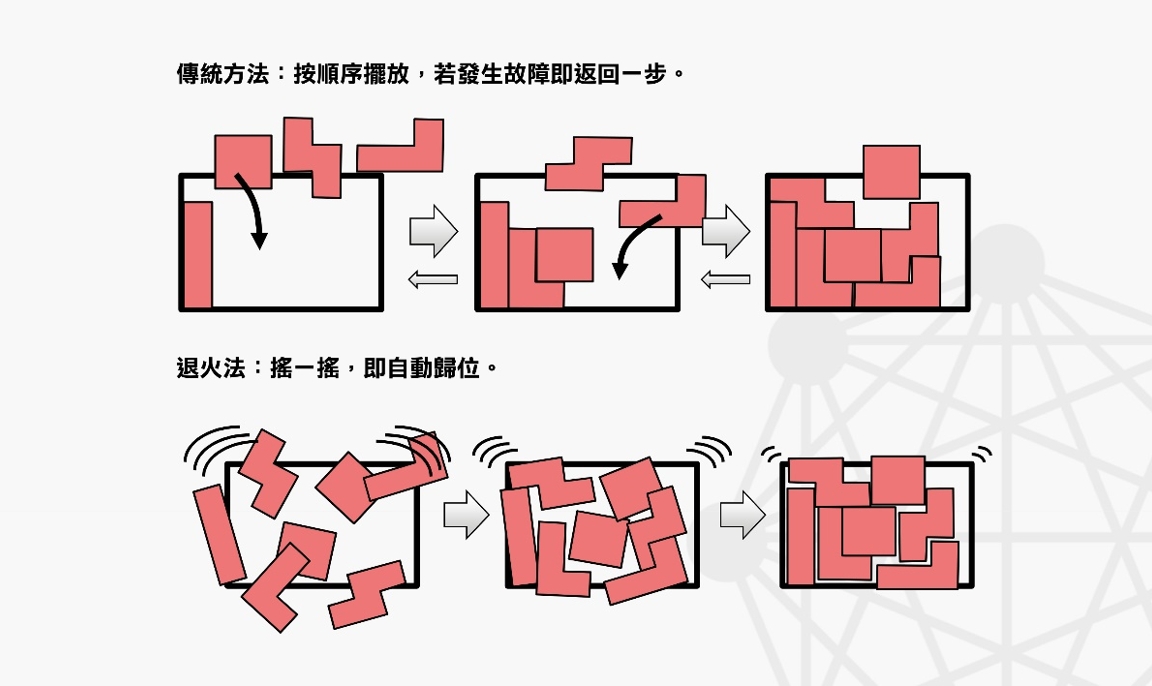 傳統方法：按順序擺放，若發生故障即返回一步。

退火法：搖一搖，即自動歸位。